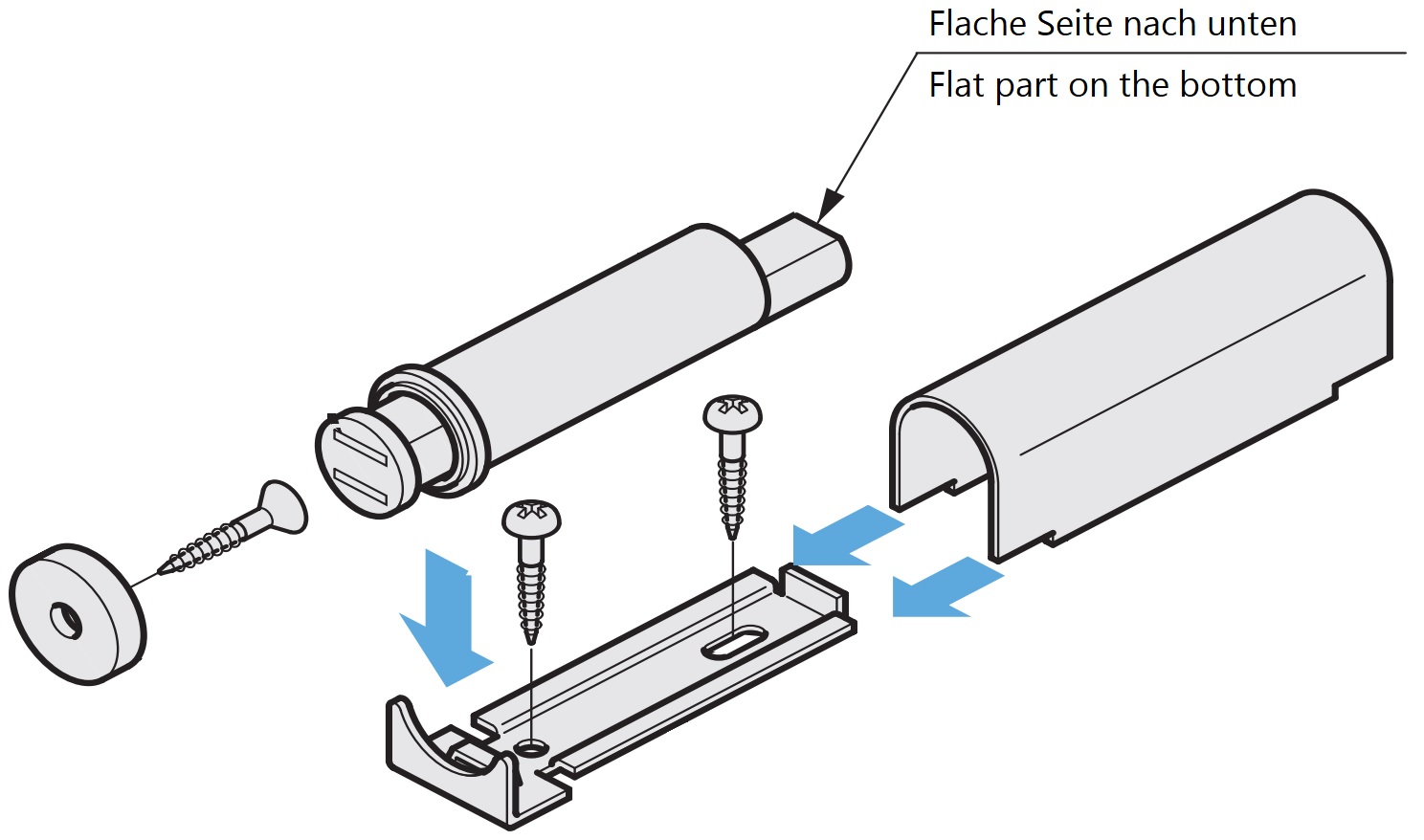 Flache Seite nach unten

Flat part on the bottom